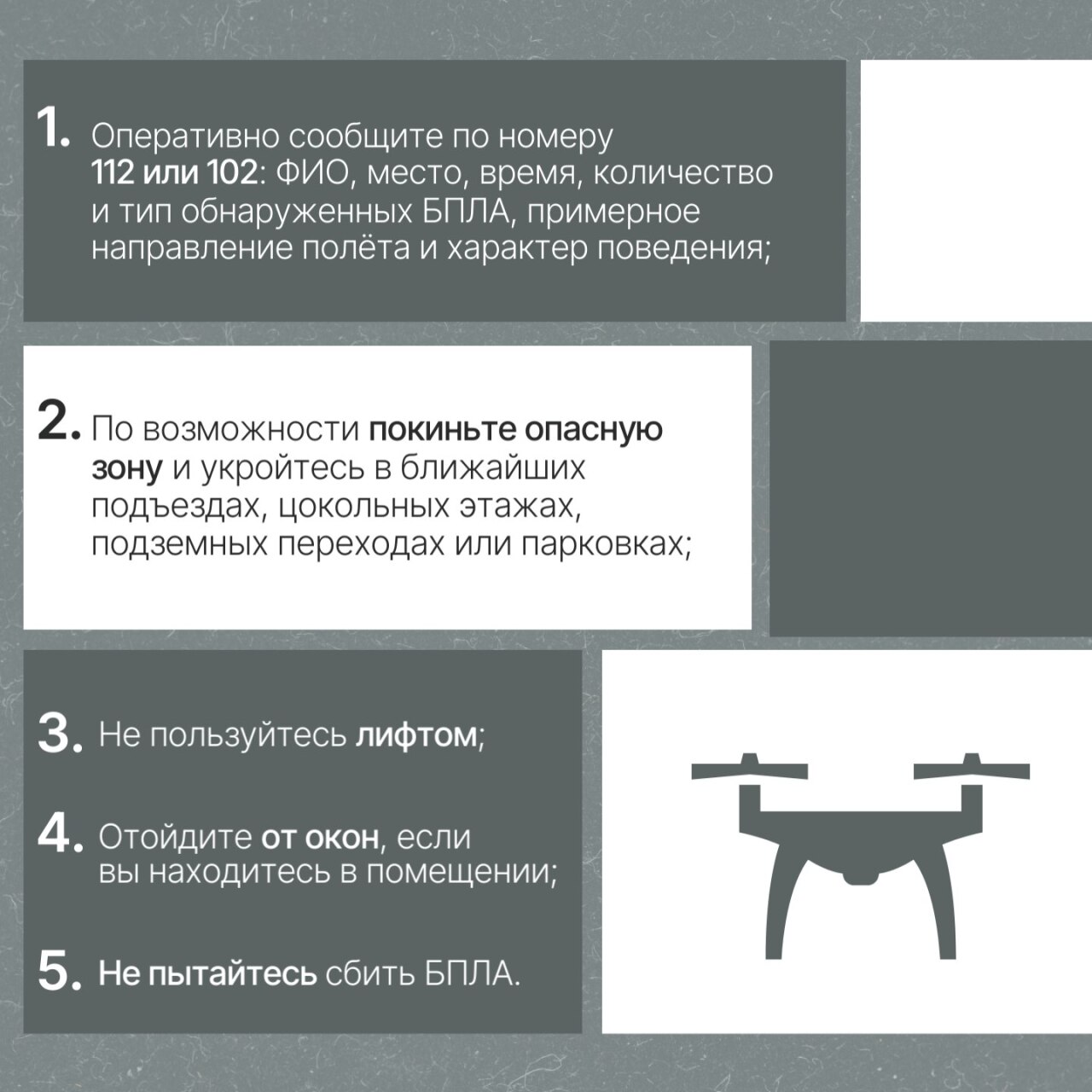 1. Оперативно сообщите по номеру 112 или 102: ФИО, место, время, количество и тип обнаруженных БПЛА, примерное направление полёта и характер поведения;

2. По возможности покиньте опасную зону и укройтесь в ближайших подъездах, цокольных этажах, подземных переходах или парковках;

3. Не пользуйтесь лифтом;

4. Отойдите от окон, если вы находитесь в помещении;

5. Не пытайтесь сбить БПЛА.