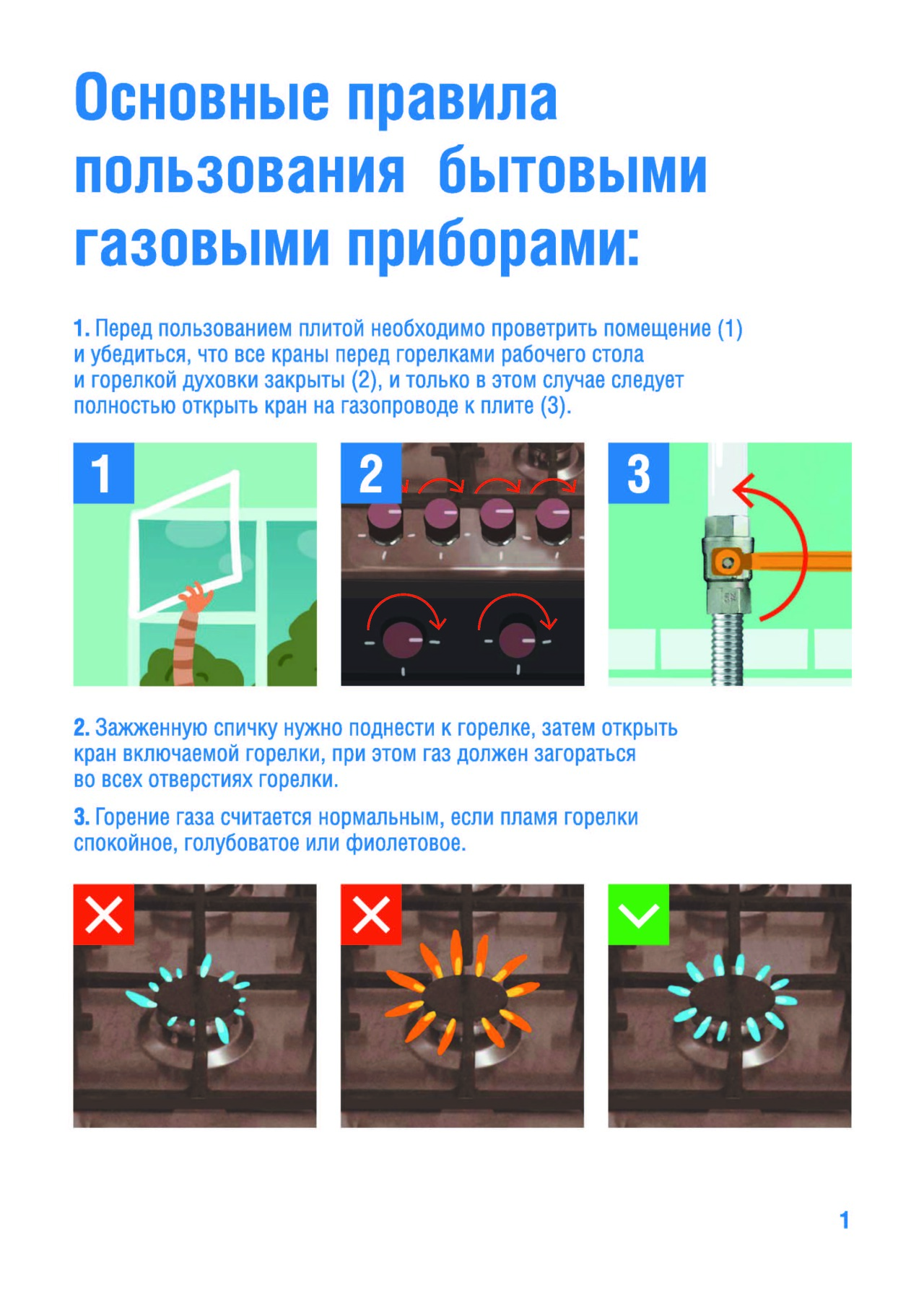 Основные правила пользования бытовыми газовыми приборами:

1. Перед пользованием плитой необходимо проветрить помещение (1) и убедиться, что все краны перед горелками рабочего стола и горелкой духовки закрыты (2), и только в этом случае следует полностью открыть кран на газопроводе к плите (3).

1

2

3

2. Зажженную спичку нужно поднести к горелке, затем открыть кран включаемой горелки, при этом газ должен загораться во всех отверстиях горелки.

3. Горение газа считается нормальным, если пламя горелки спокойное, голубоватое или фиолетовое.

1